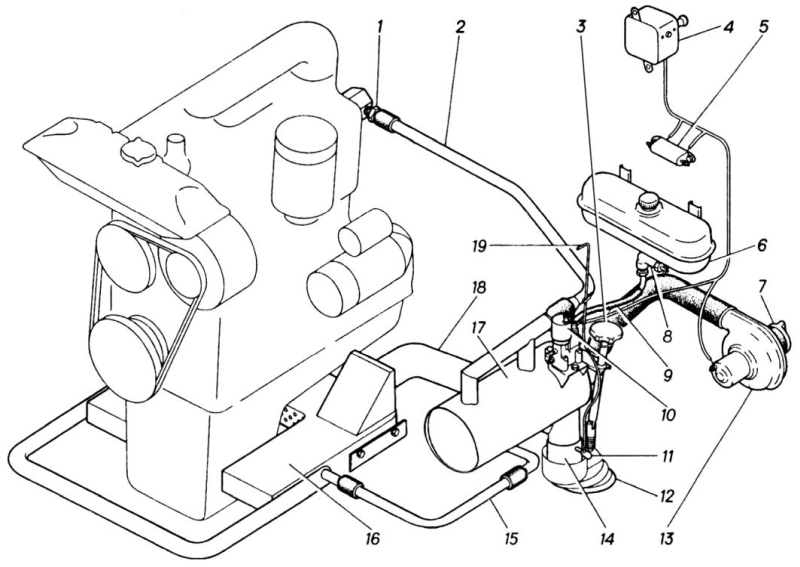 1
2
3
4
5
19
6
7
18
17
8
9
10
11
12
16
15
14
13